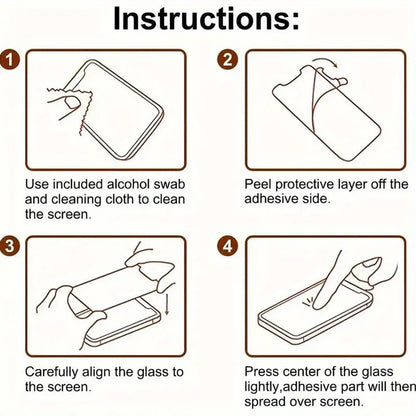 Instructions:

1

Use included alcohol swab and cleaning cloth to clean the screen.

2

Peel protective layer off the adhesive side.

3

Carefully align the glass to the screen.

4

Press center of the glass lightly,adhesive part will then spread over screen.